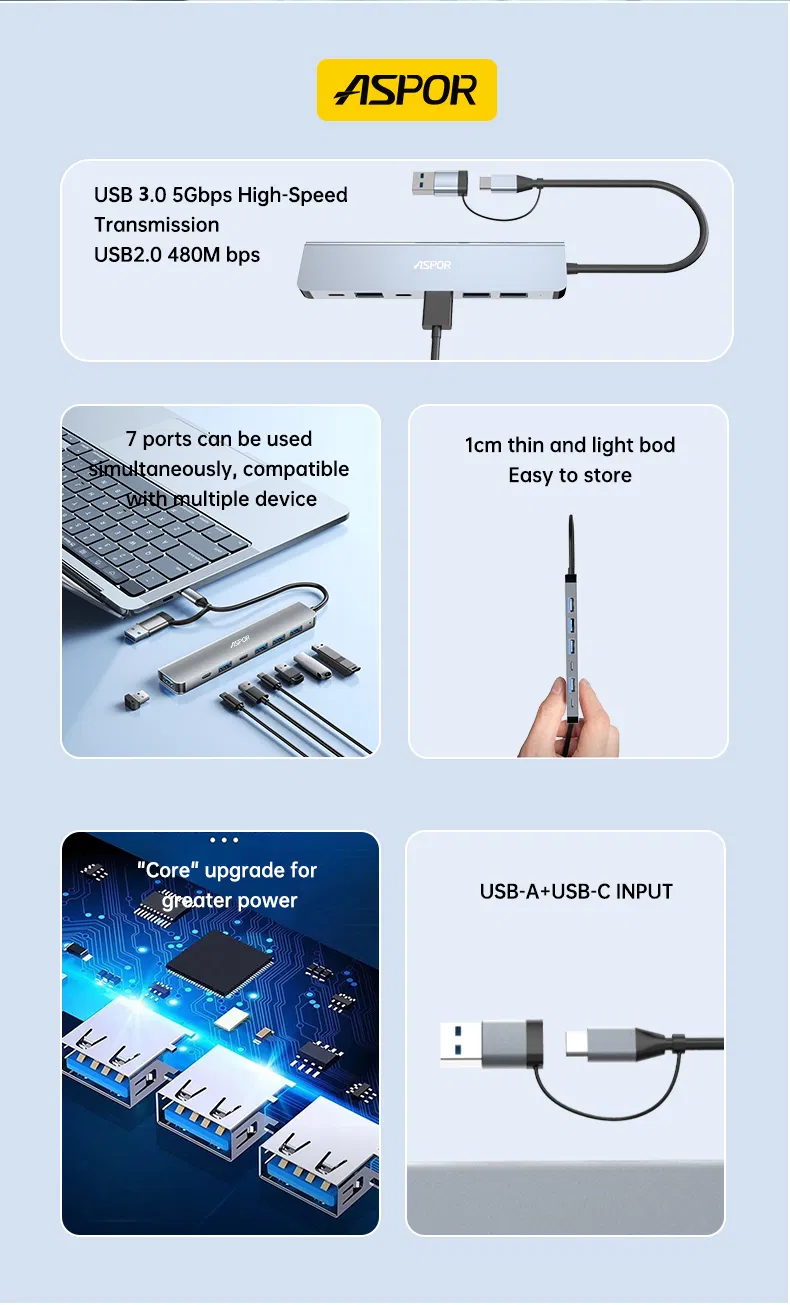 ASPOR

USB 3.0 5Gbps High-Speed Transmission
USB2.0 480M bps

ASPOR

7 ports can be used simultaneously, compatible with multiple device

ASPOR

1cm thin and light bod
Easy to store

"Core" upgrade for greater power

USB-A+USB-C INPUT